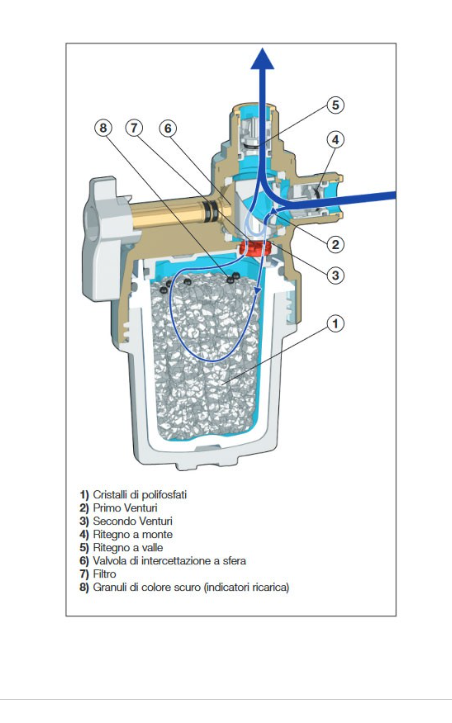 8
7
6
5
4
2
3
1

1) Cristalli di polifosfati
2) Primo Venturi
3) Secondo Venturi
4) Ritegno a monte
5) Ritegno a valle
6) Valvola di intercettazione a sfera
7) Filtro
8) Granuli di colore scuro (indicatori ricarica)